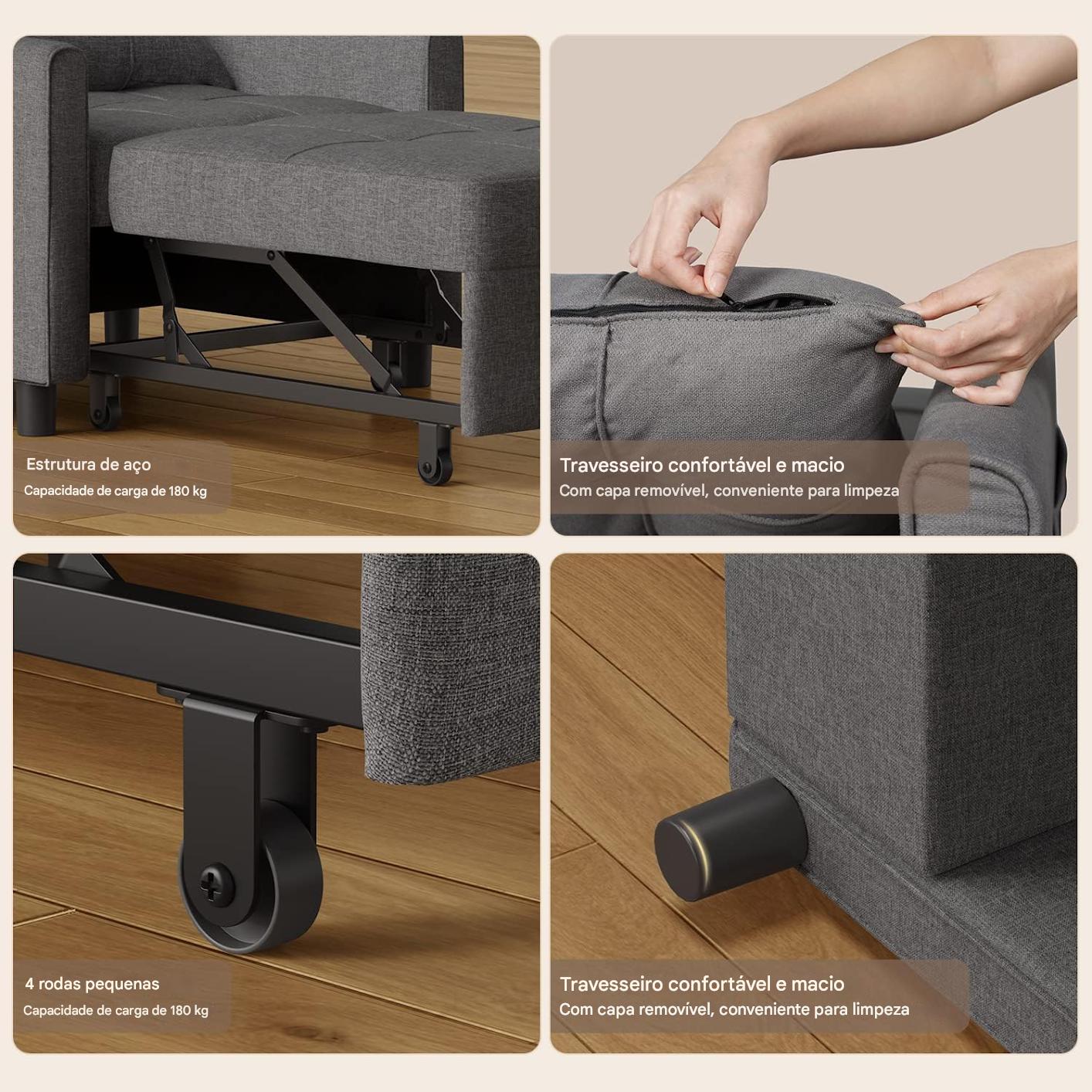 Estrutura de aço
Capacidade de carga de 180 kg

Travesseiro confortável e macio
Com capa removível, conveniente para limpeza

4 rodas pequenas
Capacidade de carga de 180 kg

Travesseiro confortável e macio
Com capa removível, conveniente para limpeza