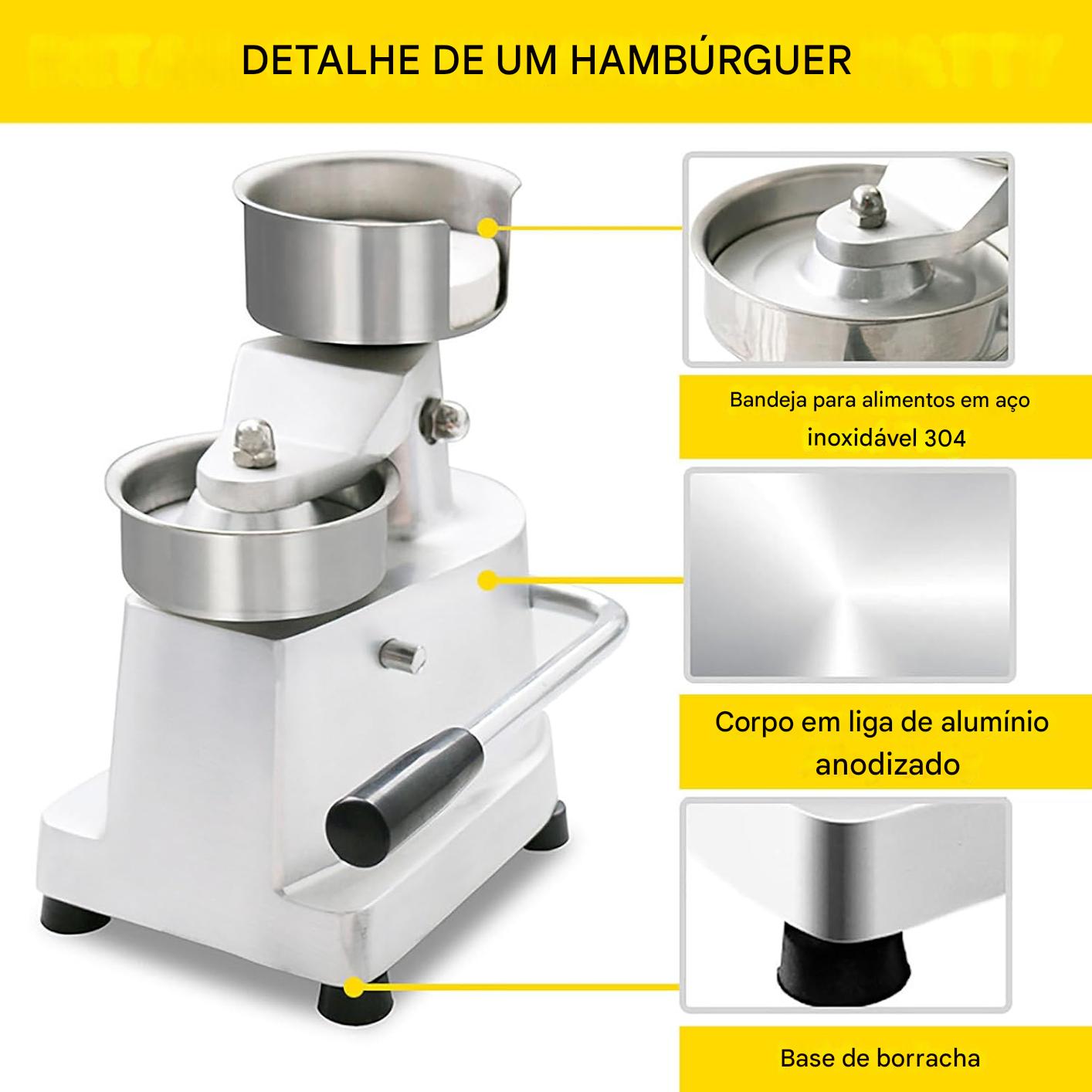 DETALHE DE UM HAMBÚRGUER

Bandeja para alimentos em aço inoxidável 304

Corpo em liga de alumínio anodizado

Base de borracha